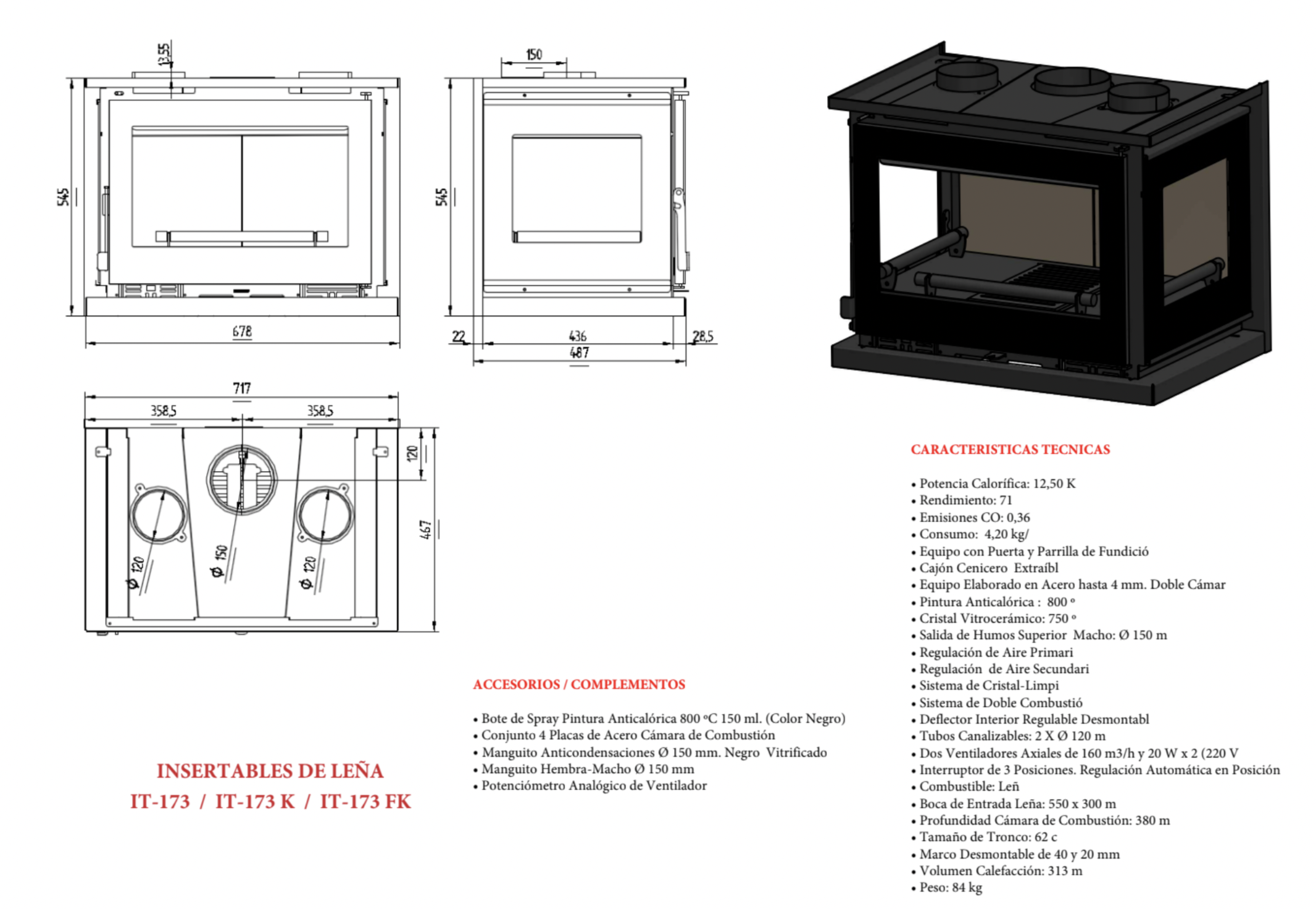 13,55

545

678

150

545

22

436

28,5

487

717

358,5

358,5

120

467

Ø 120

Ø 150

Ø 120

CARACTERISTICAS TECNICAS

• Potencia Calorífica: 12,50 K
• Rendimiento: 71
• Emisiones CO: 0,36
• Consumo: 4,20 kg/
• Equipo con Puerta y Parrilla de Fundició
• Cajón Cenicero Extraíbl
• Equipo Elaborado en Acero hasta 4 mm. Doble Cámar
• Pintura Anticalórica : 800 º
• Cristal Vitrocerámico: 750 º
• Salida de Humos Superior Macho: Ø 150 m
• Regulación de Aire Primari
• Regulación de Aire Secundari
• Sistema de Cristal-Limpi
• Sistema de Doble Combustió
• Deflector Interior Regulable Desmontabl
• Tubos Canalizables: 2 X Ø 120 m
• Dos Ventiladores Axiales de 160 m3/h y 20 W x 2 (220 V
• Interruptor de 3 Posiciones. Regulación Automática en Posición
• Combustible: Leñ
• Boca de Entrada Leña: 550 x 300 m
• Profundidad Cámara de Combustión: 380 m
• Tamaño de Tronco: 62 c
• Marco Desmontable de 40 y 20 mm
• Volumen Calefacción: 313 m
• Peso: 84 kg

ACCESORIOS / COMPLEMENTOS

• Bote de Spray Pintura Anticalórica 800 ºC 150 ml. (Color Negro)
• Conjunto 4 Placas de Acero Cámara de Combustión
• Manguito Anticondensaciones Ø 150 mm. Negro Vitrificado
• Manguito Hembra-Macho Ø 150 mm
• Potenciómetro Analógico de Ventilador

INSERTABLES DE LEÑA
IT-173 / IT-173 K / IT-173 FK